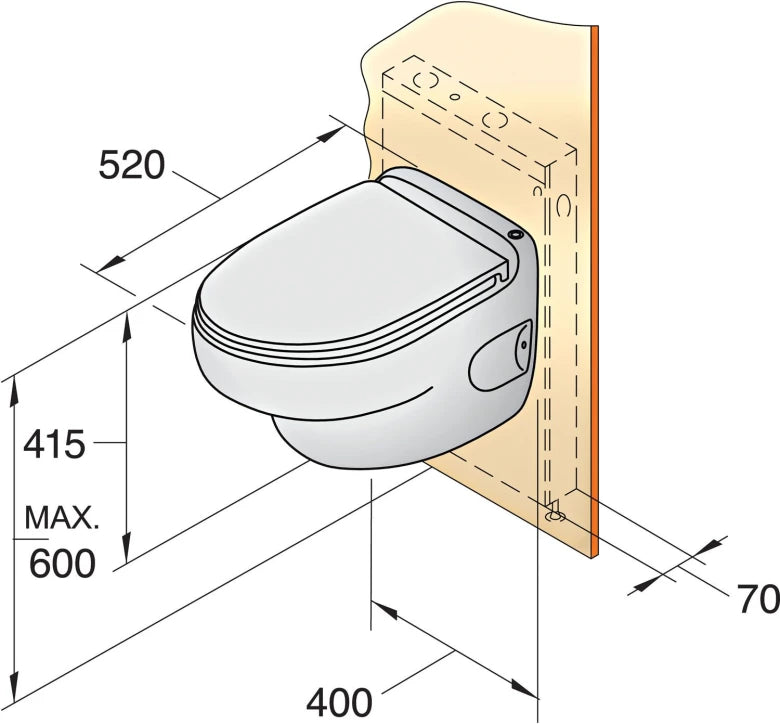 520

415

MAX.
600

70

400